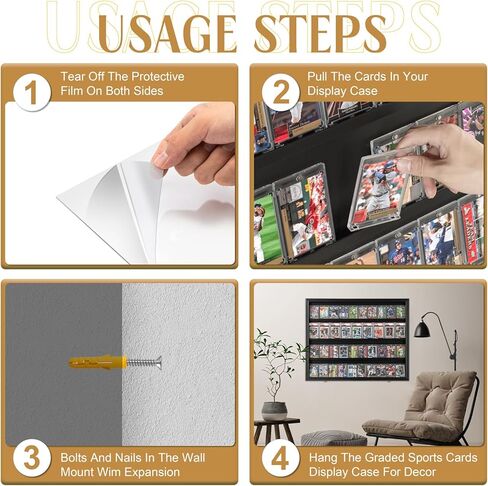 USAGE STEPS

1
Tear Off The Protective Film On Both Sides

2
Pull The Cards In Your Display Case

3
Bolts And Nails In The Wall Mount Wim Expansion

4
Hang The Graded Sports Cards Display Case For Decor