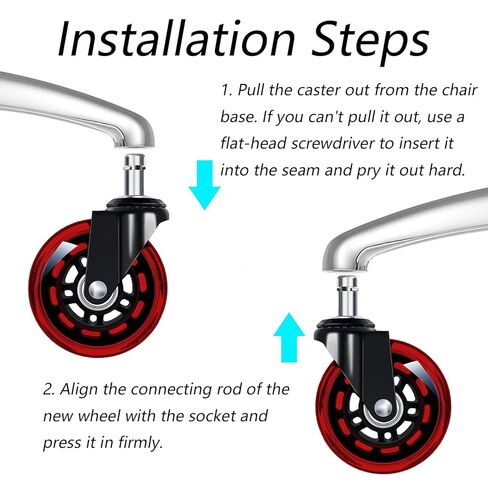 Installation Steps

1. Pull the caster out from the chair base. If you can't pull it out, use a flat-head screwdriver to insert it into the seam and pry it out hard.

2. Align the connecting rod of the new wheel with the socket and press it in firmly.