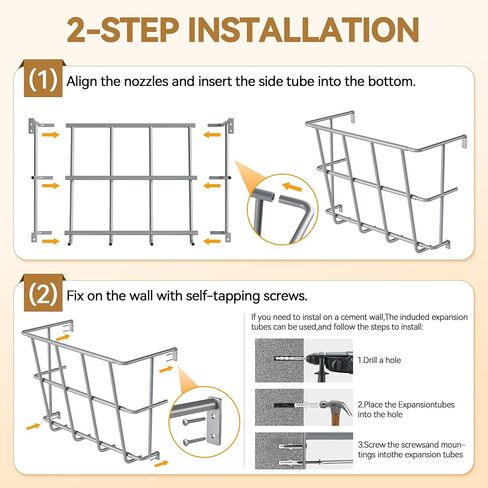 2-STEP INSTALLATION

(1) Align the nozzles and insert the side tube into the bottom.

(2) Fix on the wall with self-tapping screws.

If you need to instal on a cement wall,The induded expansion tubes can be used,and follow the steps to install:

1.Drill a hole

2.Place the Expansiontubes into the hole

3.Screw the screwsand mountings intothe expansion tubes