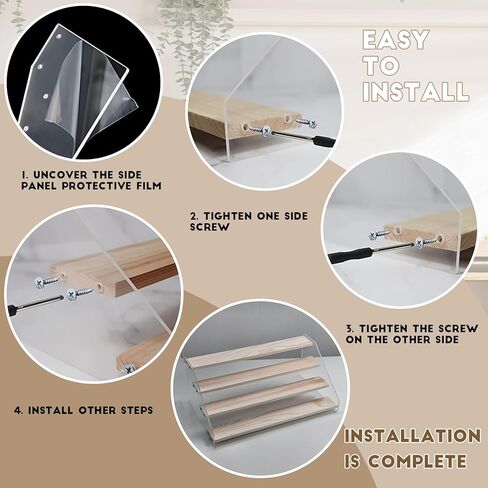 EASY TO INSTALL

1. UNCOVER THE SIDE PANEL PROTECTIVE FILM

2. TIGHTEN ONE SIDE SCREW

3. TIGHTEN THE SCREW ON THE OTHER SIDE

4. INSTALL OTHER STEPS

INSTALLATION IS COMPLETE