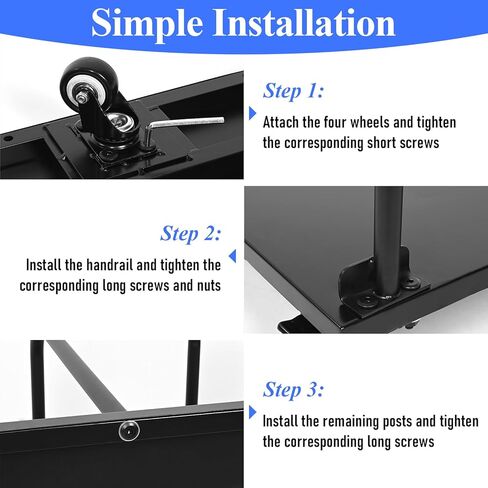 Simple Installation

Step 1:

Attach the four wheels and tighten the corresponding short screws

Step 2:

Install the handrail and tighten the corresponding long screws and nuts

Step 3:

Install the remaining posts and tighten the corresponding long screws