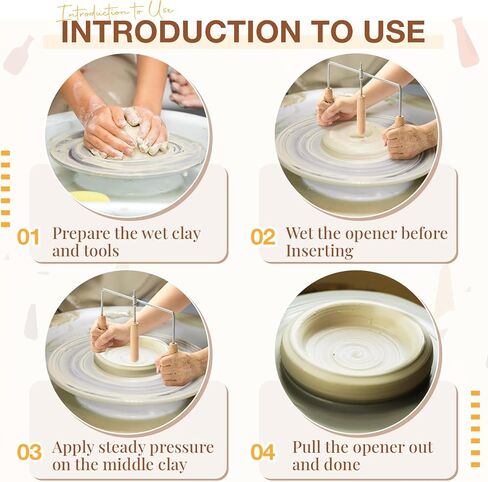 Introduction to Use
INTRODUCTION TO USE

01 Prepare the wet clay and tools

02 Wet the opener before Inserting

03 Apply steady pressure on the middle clay

04 Pull the opener out and done