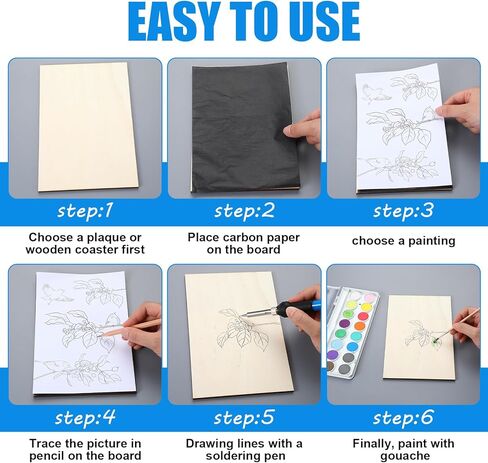 EASY TO USE

step:1

Choose a plaque or wooden coaster first

step:2

Place carbon paper on the board

step:3

choose a painting

step:4

Trace the picture in pencil on the board

step:5

Drawing lines with a soldering pen

step:6

Finally, paint with gouache