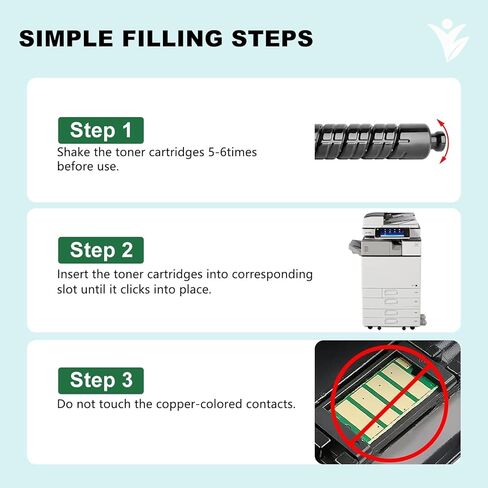 SIMPLE FILLING STEPS

Step 1
Shake the toner cartridges 5-6times before use.

Step 2
Insert the toner cartridges into corresponding slot until it clicks into place.

Step 3
Do not touch the copper-colored contacts.