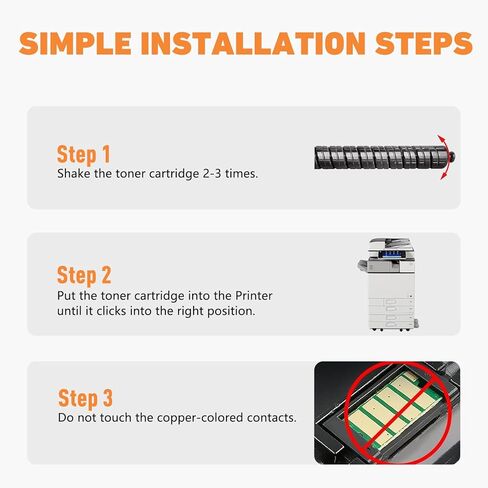 SIMPLE INSTALLATION STEPS

Step 1
Shake the toner cartridge 2-3 times.

Step 2
Put the toner cartridge into the Printer until it clicks into the right position.

Step 3
Do not touch the copper-colored contacts.