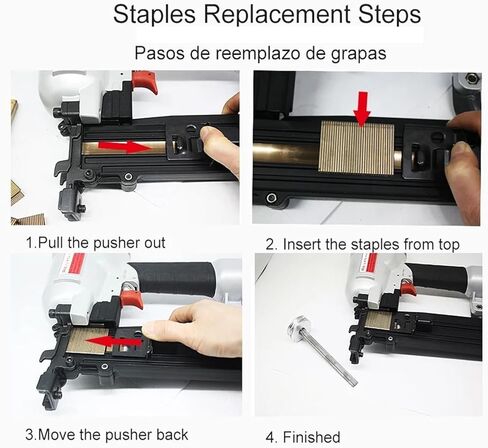 Staples Replacement Steps

Pasos de reemplazo de grapas

1.Pull the pusher out

2. Insert the staples from top

3.Move the pusher back

4. Finished