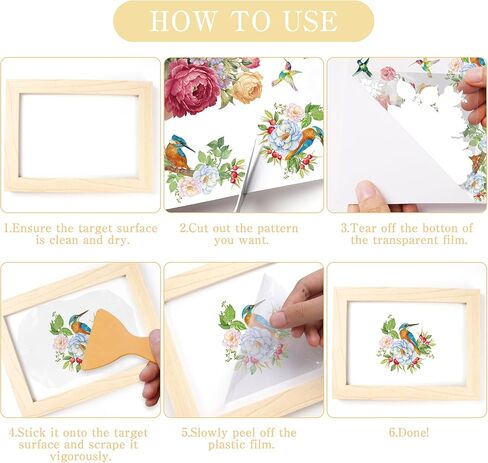 HOW TO USE

1.Ensure the target surface is clean and dry.

2.Cut out the pattern you want.

3.Tear off the botton of the transparent film.

4.Stick it onto the target surface and scrape it vigorously.

5.Slowly peel off the plastic film.

6.Done!