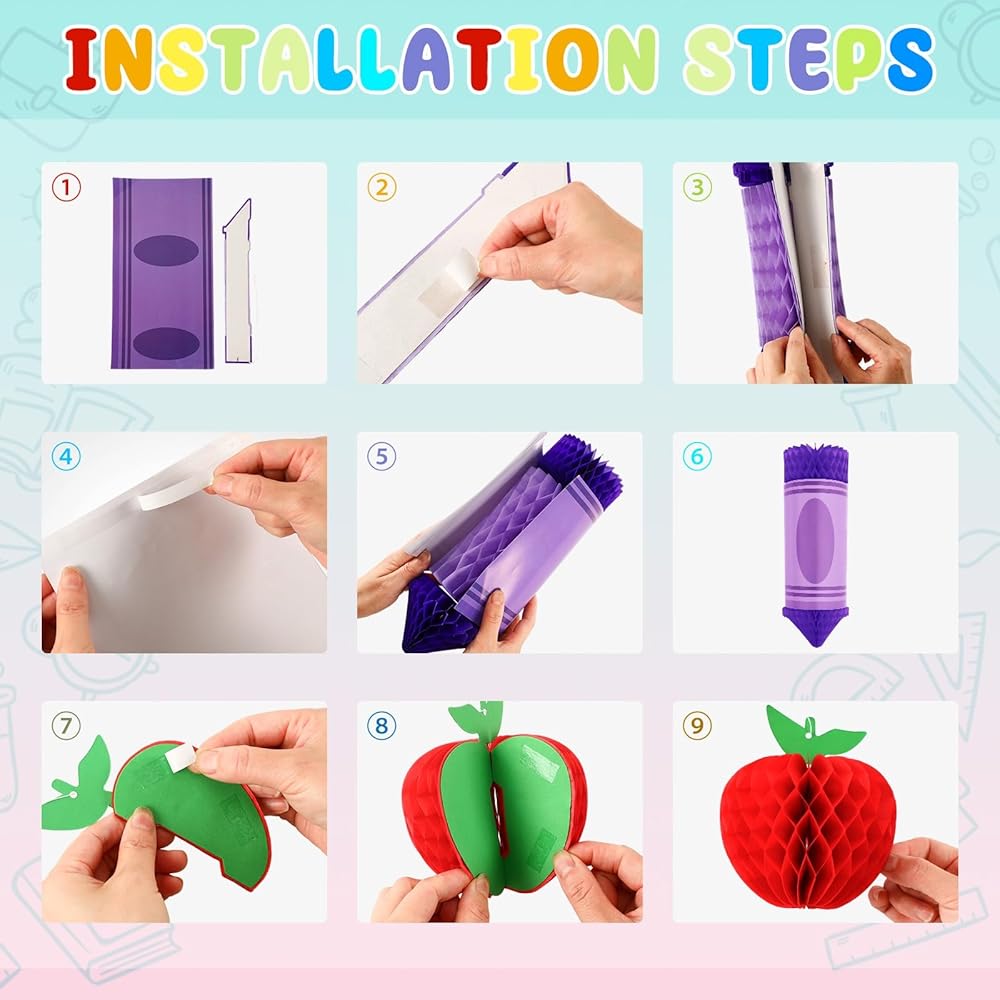 INSTALLATION STEPS

①

②

③

④

⑤

⑥

⑦

⑧

⑨