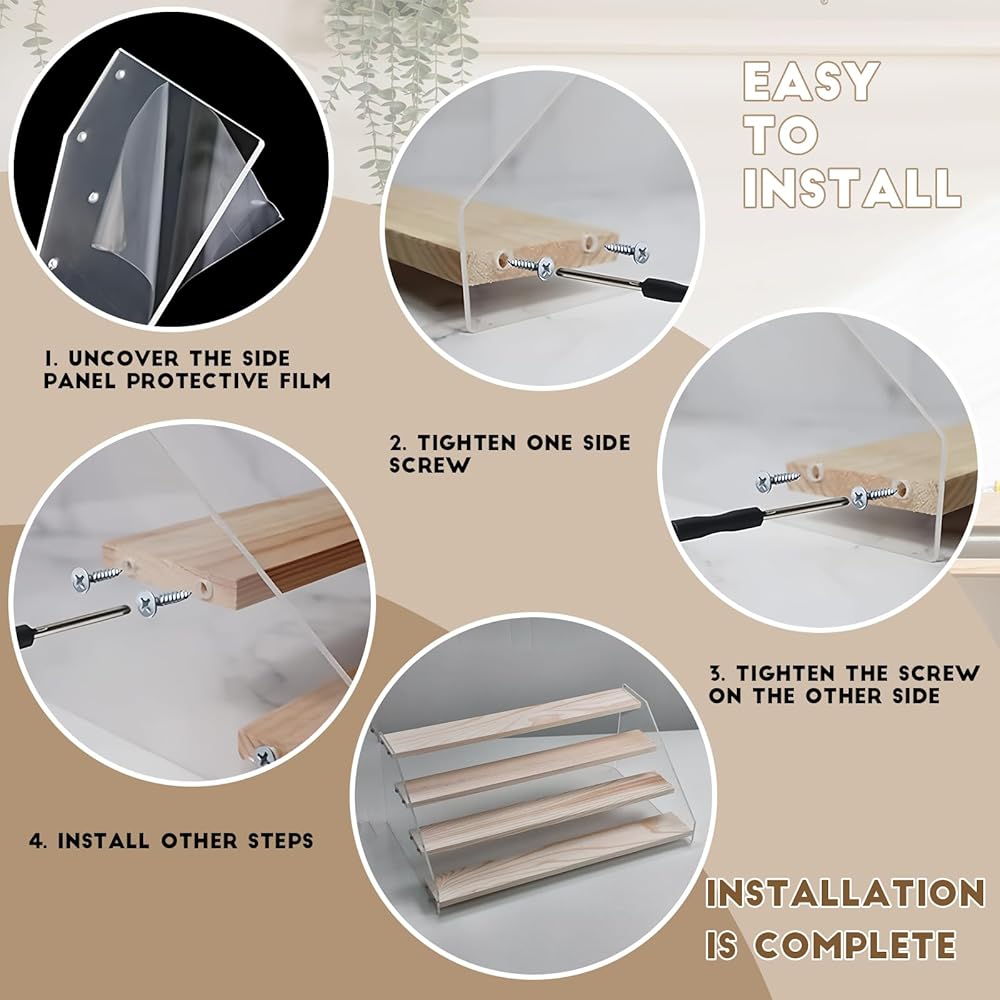 EASY TO INSTALL

1. UNCOVER THE SIDE PANEL PROTECTIVE FILM

2. TIGHTEN ONE SIDE SCREW

3. TIGHTEN THE SCREW ON THE OTHER SIDE

4. INSTALL OTHER STEPS

INSTALLATION IS COMPLETE