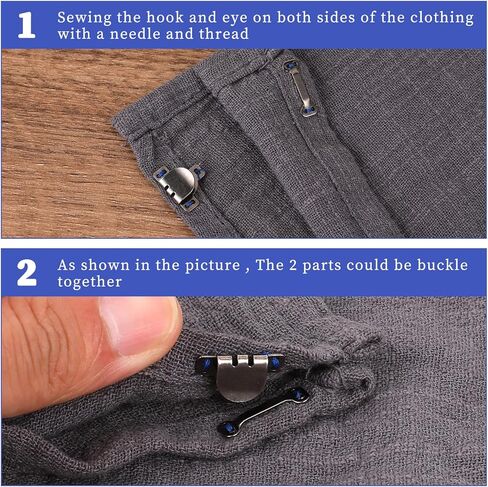 1 Sewing the hook and eye on both sides of the clothing with a needle and thread

2 As shown in the picture , The 2 parts could be buckle together