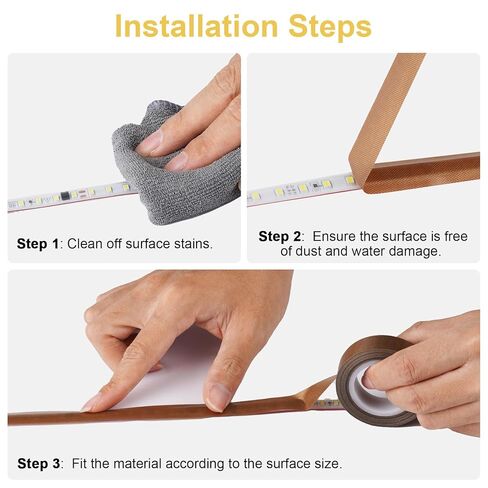 Installation Steps

Step 1: Clean off surface stains.

Step 2: Ensure the surface is free of dust and water damage.

Step 3: Fit the material according to the surface size.