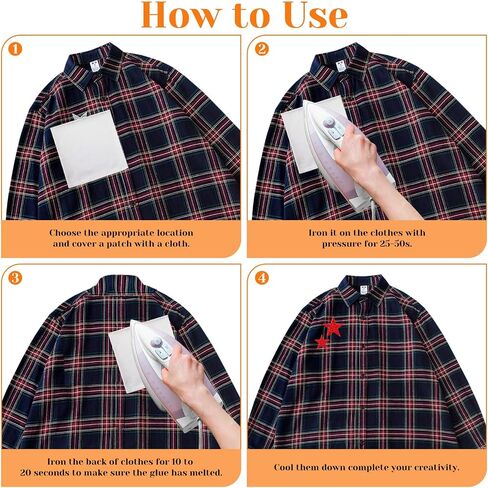 How to Use

1

Choose the appropriate location and cover a patch with a cloth.

2

Iron it on the clothes with pressure for 25-50s.

3

Iron the back of clothes for 10 to 20 seconds to make sure the glue has melted.

4

Cool them down complete your creativity.