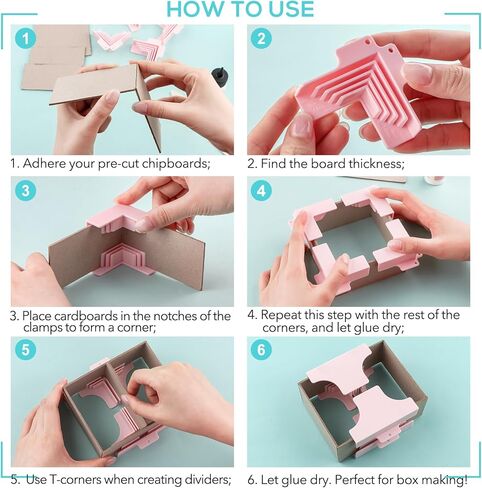 HOW TO USE

1

1. Adhere your pre-cut chipboards;

2

2. Find the board thickness;

3

3. Place cardboards in the notches of the clamps to form a corner;

4

4. Repeat this step with the rest of the corners, and let glue dry;

5

5. Use T-corners when creating dividers;

6

6. Let glue dry. Perfect for box making!