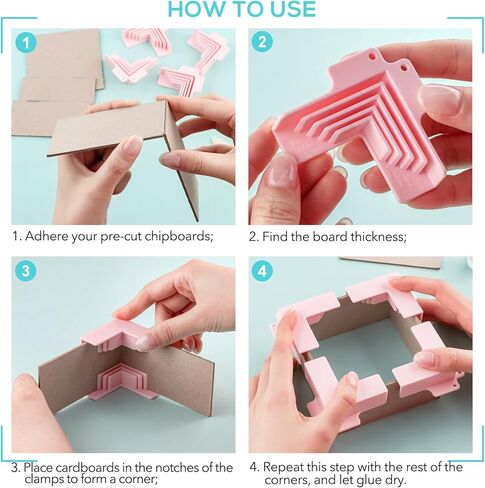 HOW TO USE

1

1. Adhere your pre-cut chipboards;

2

2. Find the board thickness;

3

3. Place cardboards in the notches of the clamps to form a corner;

4

4. Repeat this step with the rest of the corners, and let glue dry.