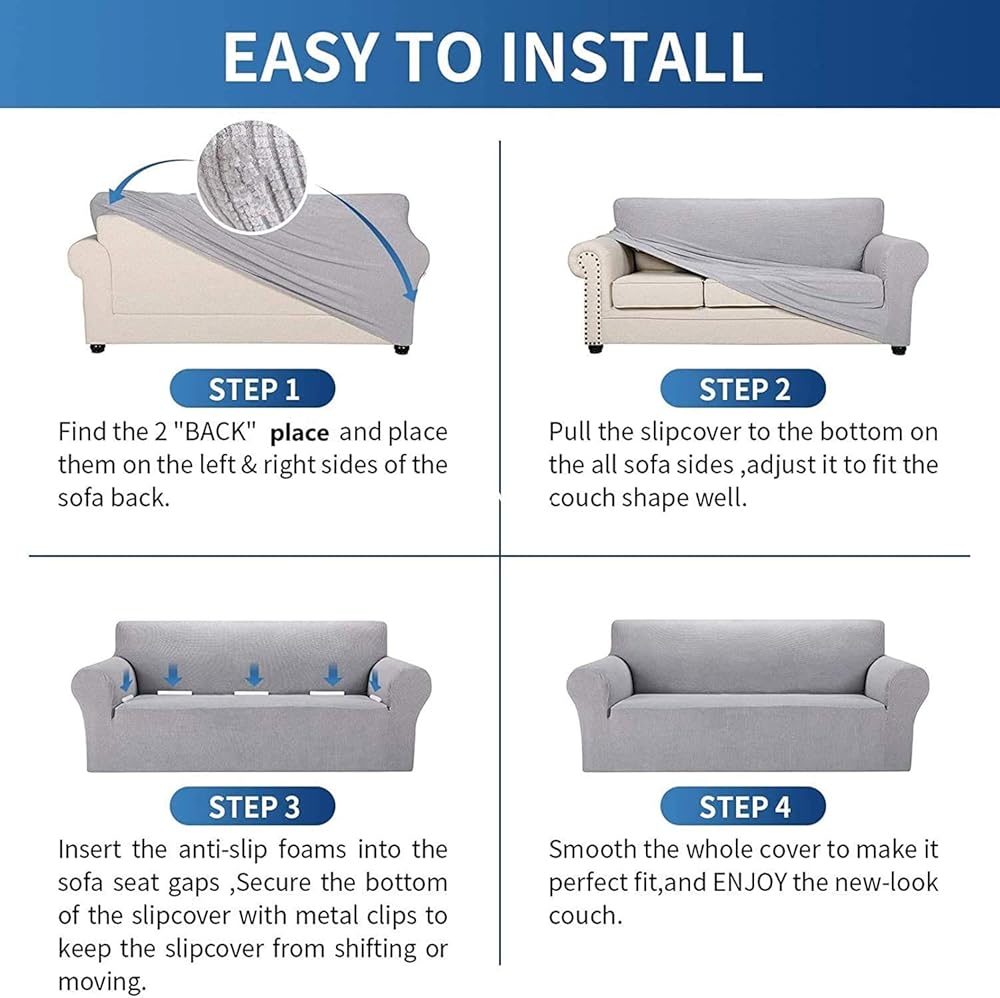 EASY TO INSTALL

STEP 1
Find the 2 "BACK" place and place them on the left & right sides of the sofa back.

STEP 2
Pull the slipcover to the bottom on the all sofa sides ,adjust it to fit the couch shape well.

STEP 3
Insert the anti-slip foams into the sofa seat gaps ,Secure the bottom of the slipcover with metal clips to keep the slipcover from shifting or moving.

STEP 4
Smooth the whole cover to make it perfect fit,and ENJOY the new-look couch.