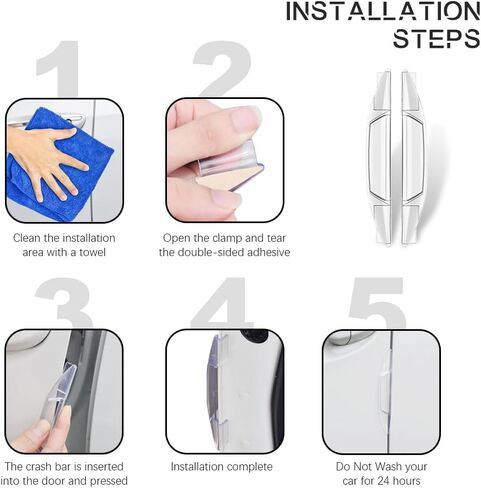 INSTALLATION STEPS

1

Clean the installation area with a towel

2

Open the clamp and tear the double-sided adhesive

3

The crash bar is inserted into the door and pressed

4

Installation complete

5

Do Not Wash your car for 24 hours