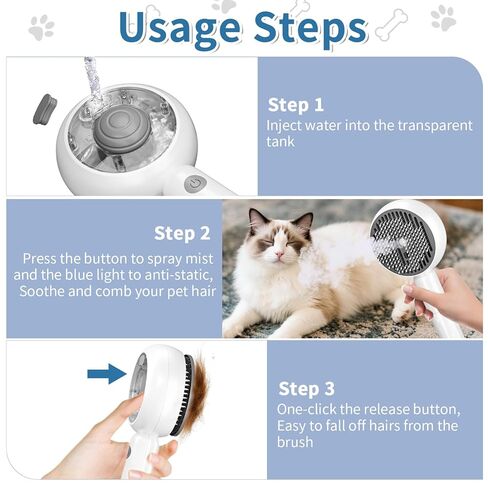 Usage Steps

Step 1
Inject water into the transparent tank

Step 2
Press the button to spray mist and the blue light to anti-static, Soothe and comb your pet hair

Step 3
One-click the release button, Easy to fall off hairs from the brush