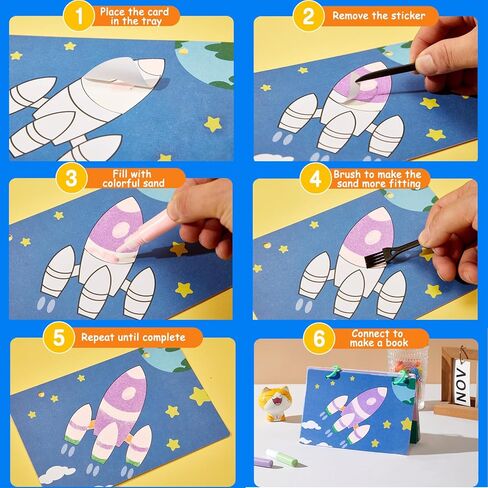 1 Place the card in the tray

2 Remove the sticker

3 Fill with colorful sand

4 Brush to make the sand more fitting

5 Repeat until complete

6 Connect to make a book

NOV