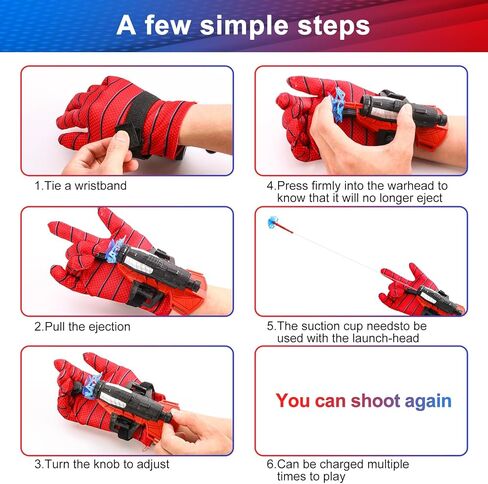 A few simple steps

1.Tie a wristband

2.Pull the ejection

3.Turn the knob to adjust

4.Press firmly into the warhead to know that it will no longer eject

5.The suction cup needsto be used with the launch-head

You can shoot again

6.Can be charged multiple times to play