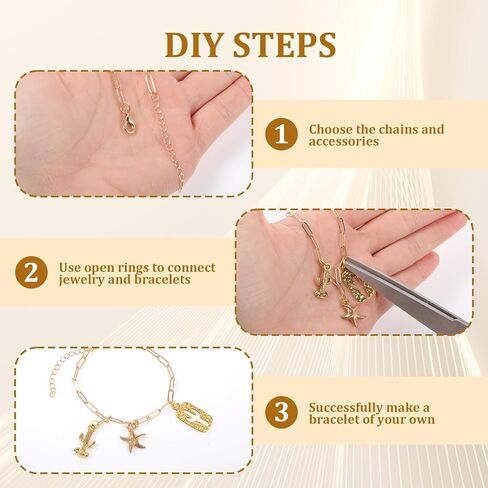 DIY STEPS

1 Choose the chains and accessories

2 Use open rings to connect jewelry and bracelets

3 Successfully make a bracelet of your own