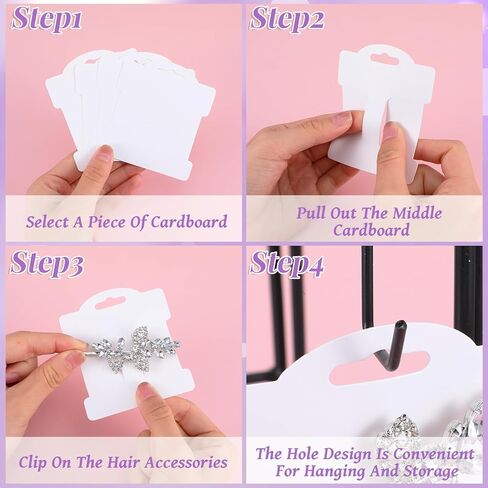 Step1

Select A Piece Of Cardboard

Step2

Pull Out The Middle Cardboard

Step3

Clip On The Hair Accessories

Step4

The Hole Design Is Convenient For Hanging And Storage