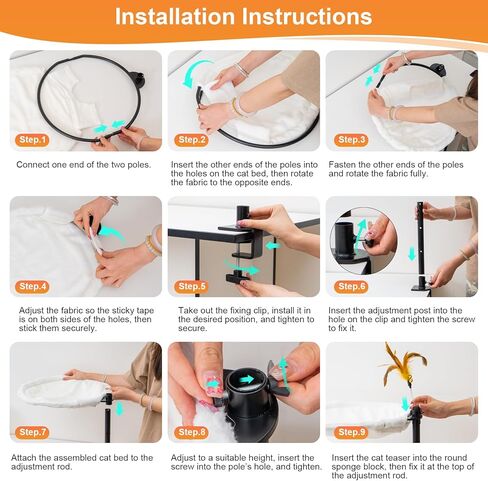 Installation Instructions

Step.1

Connect one end of the two poles.

Step.2

Insert the other ends of the poles into the holes on the cat bed, then rotate the fabric to the opposite ends.

Step.3

Fasten the other ends of the poles and rotate the fabric fully.

Step.4

Adjust the fabric so the sticky tape is on both sides of the holes, then stick them securely.

Step.5

Take out the fixing clip, install it in the desired position, and tighten to secure.

Step.6

Insert the adjustment post into the hole on the clip and tighten the screw to fix it.

Step.7

Attach the assembled cat bed to the adjustment rod.

Step.8

Adjust to a suitable height, insert the screw into the pole's hole, and tighten.

Step.9

Insert the cat teaser into the round sponge block, then fix it at the top of the adjustment rod.