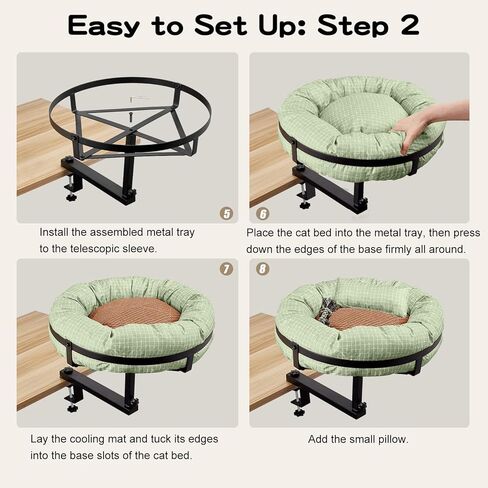 Easy to Set Up: Step 2

5

Install the assembled metal tray to the telescopic sleeve.

6

Place the cat bed into the metal tray, then press down the edges of the base firmly all around.

7

Lay the cooling mat and tuck its edges into the base slots of the cat bed.

8

Add the small pillow.