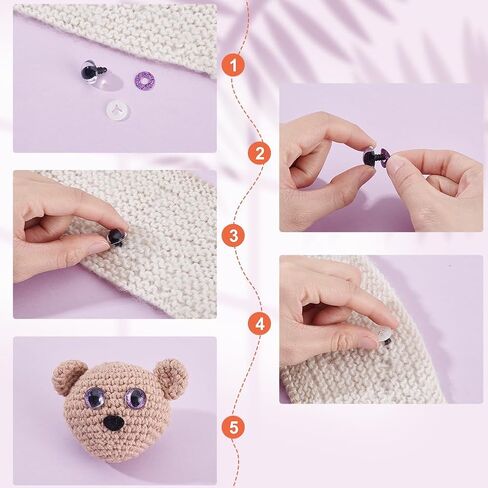 1
2
3
4
5