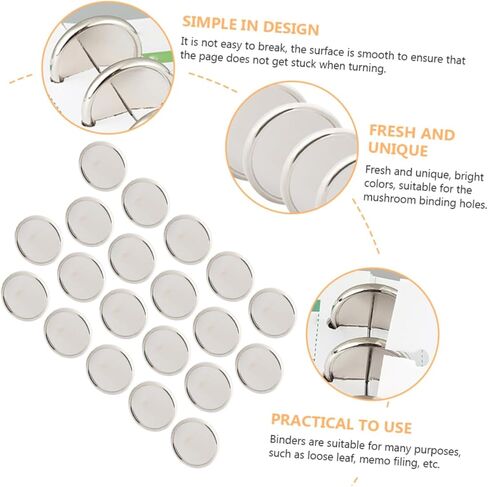 SIMPLE IN DESIGN
It is not easy to break, the surface is smooth to ensure that the page does not get stuck when turning.

FRESH AND UNIQUE
Fresh and unique, bright colors, suitable for the mushroom binding holes.

PRACTICAL TO USE
Binders are suitable for many purposes, such as loose leaf, memo filing, etc.