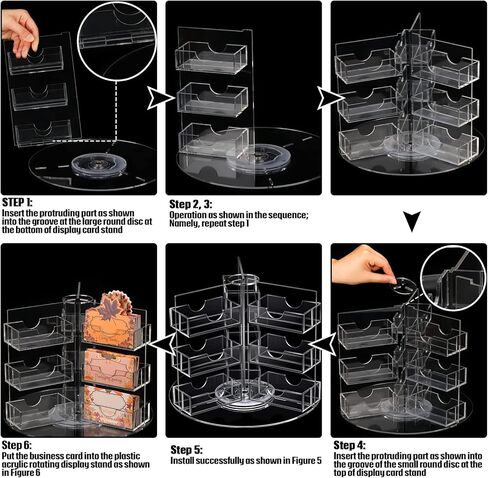 STEP 1:
Insert the protruding part as shown into the groove at the large round disc at the bottom of display card stand

Step 2, 3:
Operation as shown in the sequence; Namely, repeat step 1

Step 6:
Put the business card into the plastic acrylic rotating display stand as shown in Figure 6

Step 5:
Install successfully as shown in Figure 5

Step 4:
Insert the protruding part as shown into the groove of the small round disc at the top of display card stand