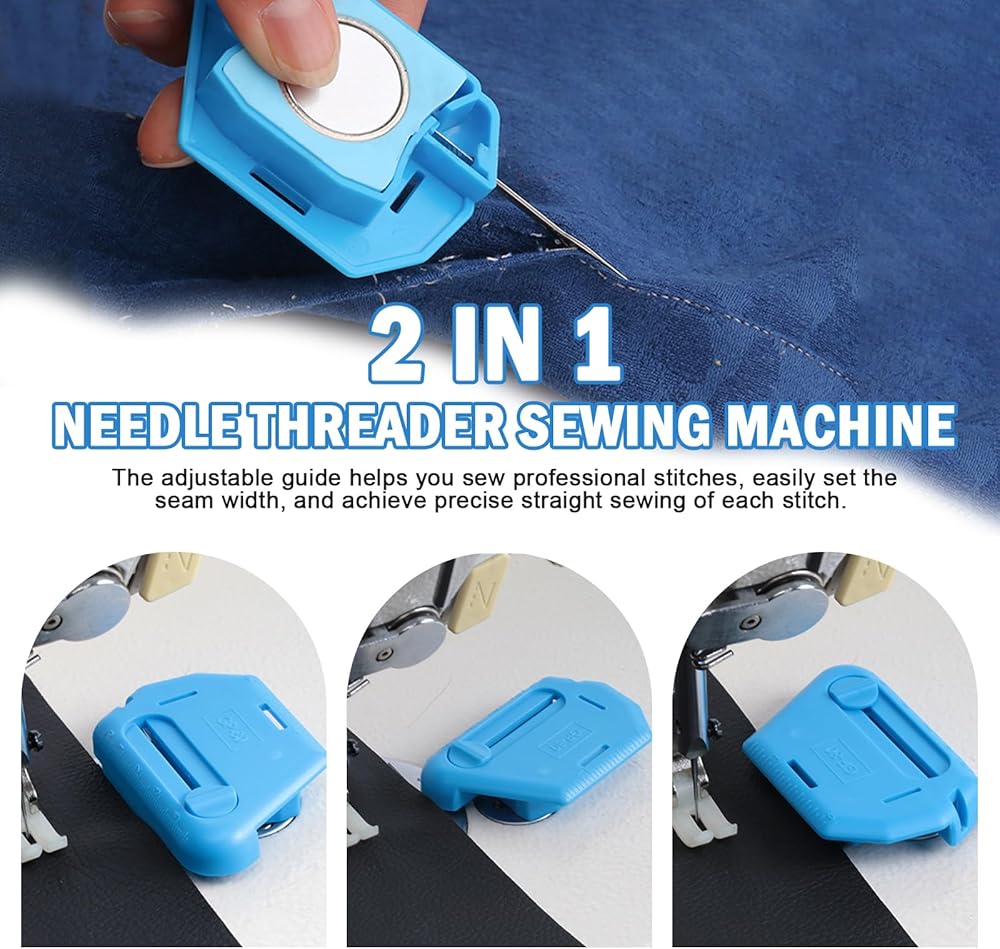 2 IN 1
NEEDLE THREADER SEWING MACHINE

The adjustable guide helps you sew professional stitches, easily set the seam width, and achieve precise straight sewing of each stitch.