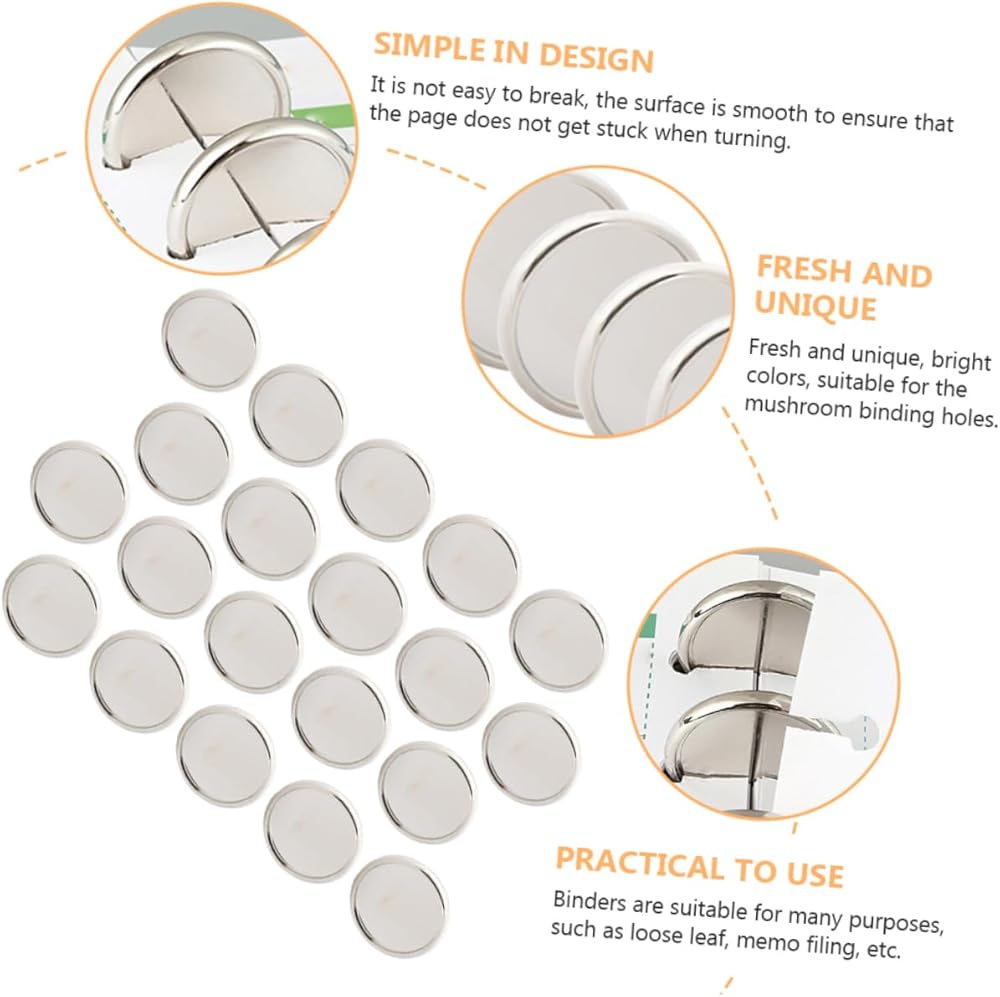 SIMPLE IN DESIGN

It is not easy to break, the surface is smooth to ensure that the page does not get stuck when turning.

FRESH AND UNIQUE

Fresh and unique, bright colors, suitable for the mushroom binding holes.

PRACTICAL TO USE

Binders are suitable for many purposes, such as loose leaf, memo filing, etc.