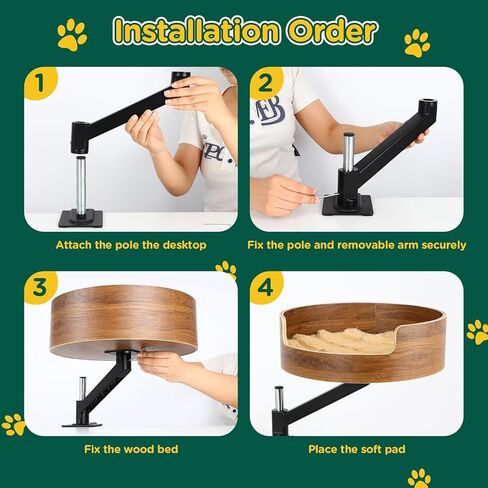 Installation Order

1

Attach the pole the desktop

2

Fix the pole and removable arm securely

3

Fix the wood bed

4

Place the soft pad