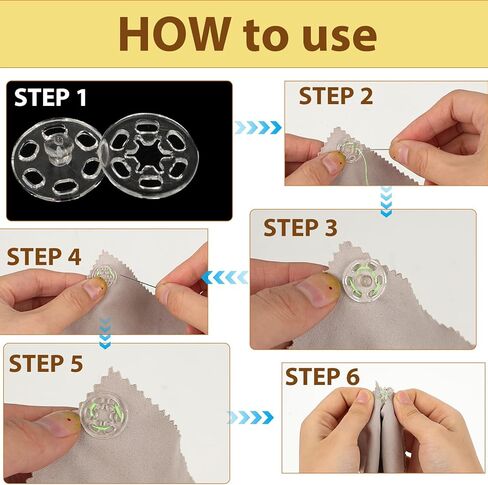 HOW to use

STEP 1

STEP 2

STEP 3

STEP 4

STEP 5

STEP 6