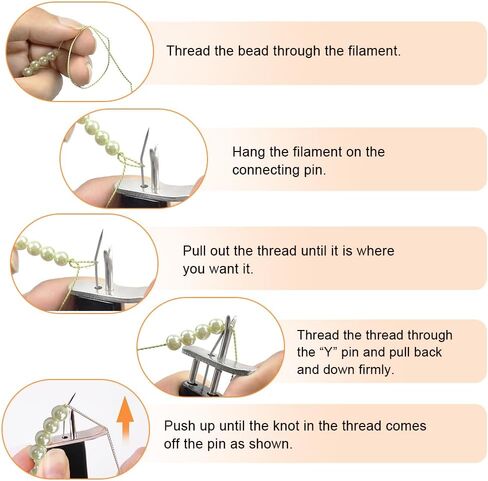 Thread the bead through the filament.

Hang the filament on the connecting pin.

Pull out the thread until it is where you want it.

Thread the thread through the “Y” pin and pull back and down firmly.

Push up until the knot in the thread comes off the pin as shown.