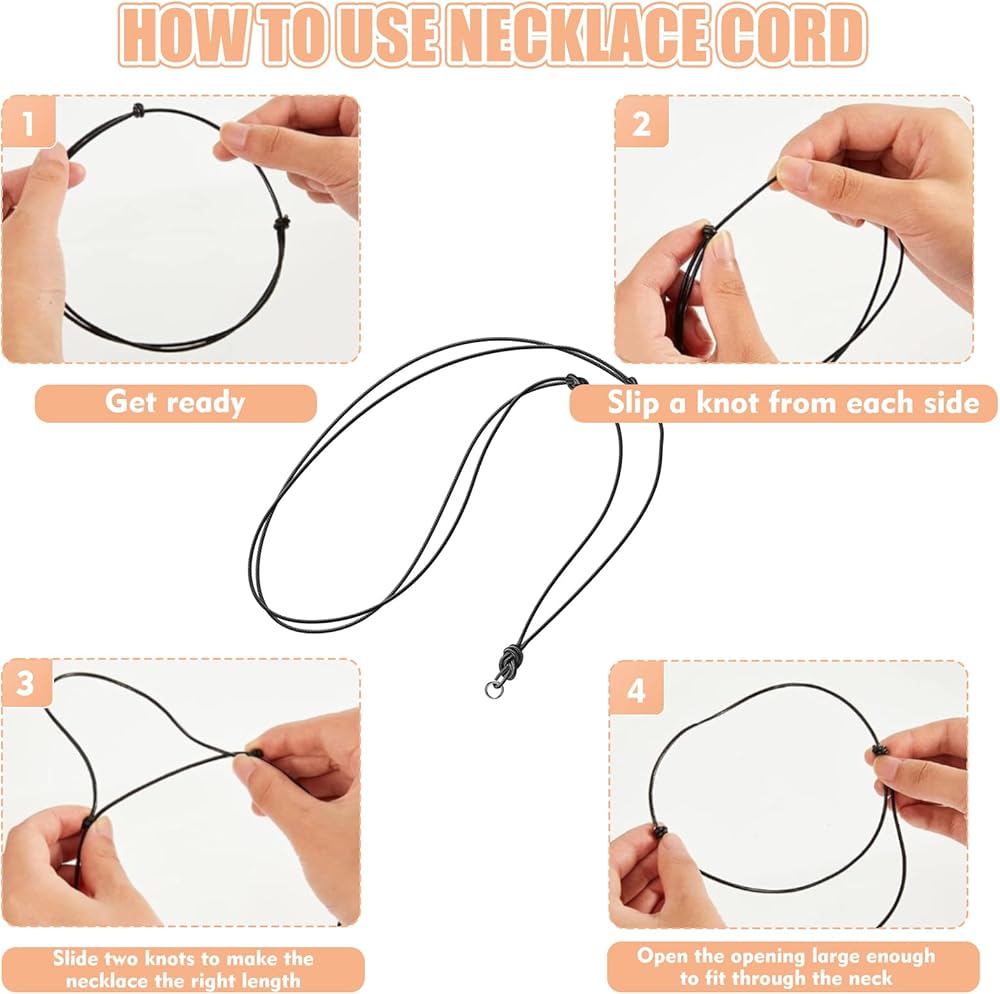 HOW TO USE NECKLACE CORD

1

Get ready

2

Slip a knot from each side

3

Slide two knots to make the necklace the right length

4

Open the opening large enough to fit through the neck