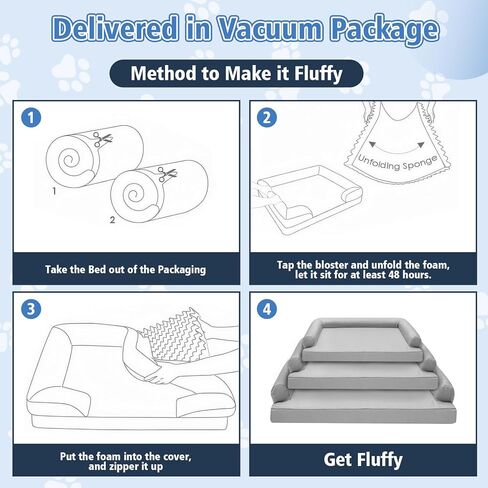 Delivered in Vacuum Package

Method to Make it Fluffy

1

1

2

Take the Bed out of the Packaging

2

Unfolding Sponge

Tap the bloster and unfold the foam, let it sit for at least 48 hours.

3

Put the foam into the cover, and zipper it up

4

Get Fluffy