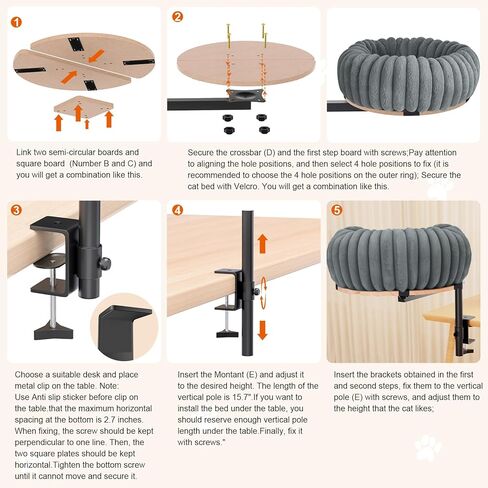 1

Link two semi-circular boards and square board (Number B and C) and you will get a combination like this.

2

Secure the crossbar (D) and the first step board with screws;Pay attention to aligning the hole positions, and then select 4 hole positions to fix (it is recommended to choose the 4 hole positions on the outer ring); Secure the cat bed with Velcro. You will get a combination like this.

3

Choose a suitable desk and place metal clip on the table. Note: Use Anti slip sticker before clip on the table.that the maximum horizontal spacing at the bottom is 2.7 inches. When fixing, the screw should be kept perpendicular to one line. Then, the two square plates should be kept horizontal.Tighten the bottom screw until it cannot move and secure it.

4

Insert the Montant (E) and adjust it to the desired height. The length of the vertical pole is 15.7".If you want to install the bed under the table, you should reserve enough vertical pole length under the table.Finally, fix it with screws."

5

Insert the brackets obtained in the first and second steps, fix them to the vertical pole (E) with screws, and adjust them to the height that the cat likes;