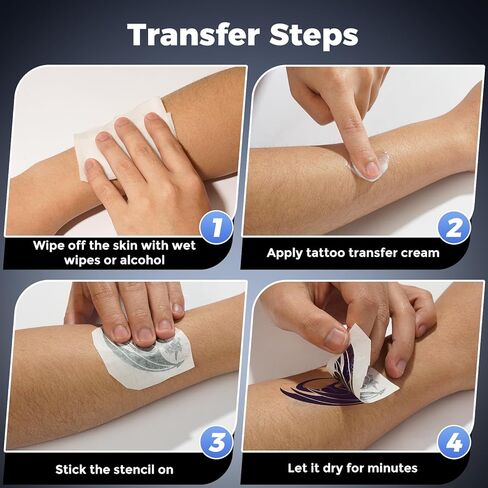 Transfer Steps

1
Wipe off the skin with wet wipes or alcohol

2
Apply tattoo transfer cream

3
Stick the stencil on

4
Let it dry for minutes