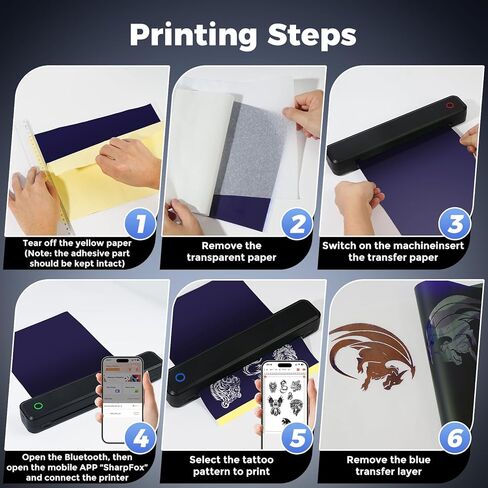 Printing Steps

1
Tear off the yellow paper (Note: the adhesive part should be kept intact)

2
Remove the transparent paper

3
Switch on the machineinsert the transfer paper

4
Open the Bluetooth, then open the mobile APP "SharpFox" and connect the printer

5
Select the tattoo pattern to print

6
Remove the blue transfer layer