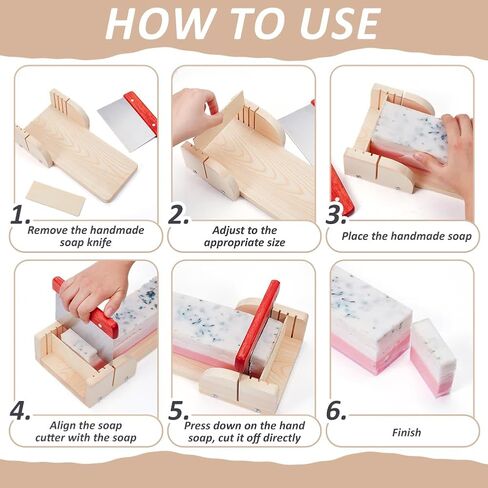 HOW TO USE

1.
Remove the handmade soap knife

2.
Adjust to the appropriate size

3.
Place the handmade soap

4.
Align the soap cutter with the soap

5.
Press down on the hand soap, cut it off directly

6.
Finish