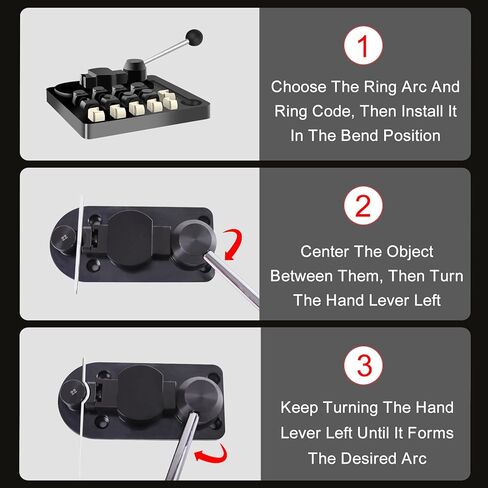 1

Choose The Ring Arc And Ring Code, Then Install It In The Bend Position

2

Center The Object Between Them, Then Turn The Hand Lever Left

3

Keep Turning The Hand Lever Left Until It Forms The Desired Arc