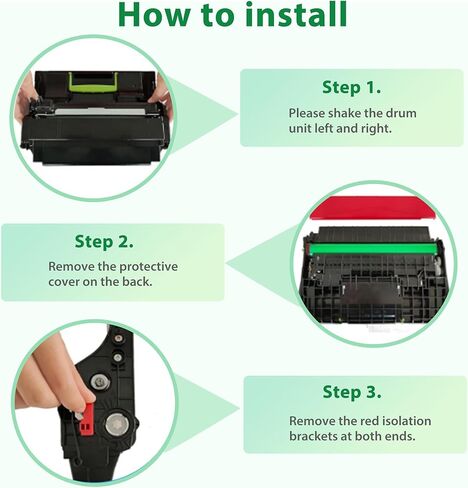 How to install

Step 1.

Please shake the drum unit left and right.

Step 2.

Remove the protective cover on the back.

Step 3.

Remove the red isolation brackets at both ends.