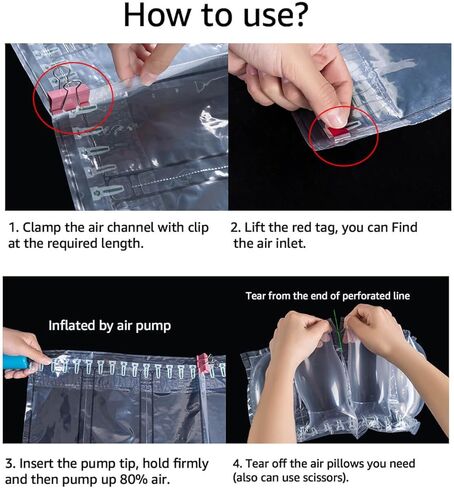 How to use?

1. Clamp the air channel with clip at the required length.

2. Lift the red tag, you can Find the air inlet.

Inflated by air pump

Tear from the end of perforated line

3. Insert the pump tip, hold firmly and then pump up 80% air.

4. Tear off the air pillows you need (also can use scissors).