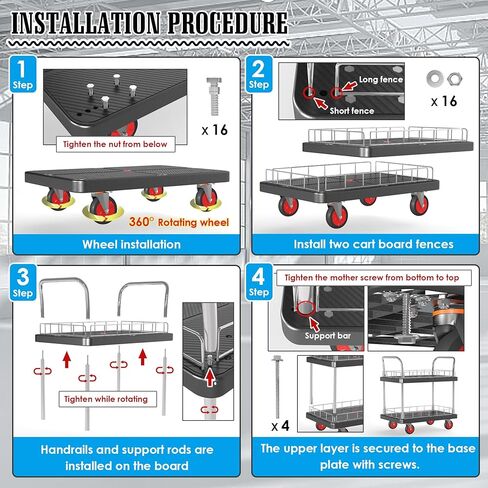 INSTALLATION PROCEDURE

1 Step

x 16

Tighten the nut from below

360° Rotating wheel

Wheel installation

2 Step

Long fence

Short fence

x 16

Install two cart board fences

3 Step

Tighten while rotating

Handrails and support rods are installed on the board

4 Step

Tighten the mother screw from bottom to top

Support bar

x 4

The upper layer is secured to the base plate with screws.