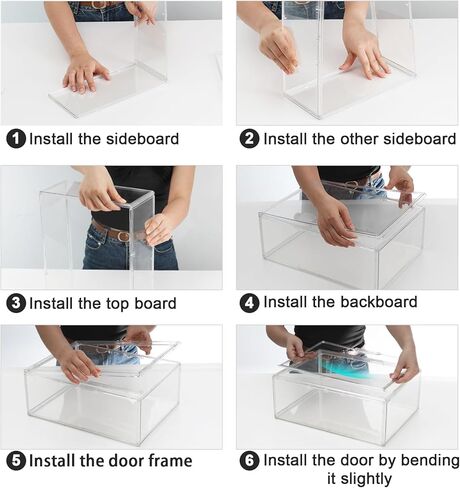 1 Install the sideboard

2 Install the other sideboard

3 Install the top board

4 Install the backboard

5 Install the door frame

6 Install the door by bending it slightly