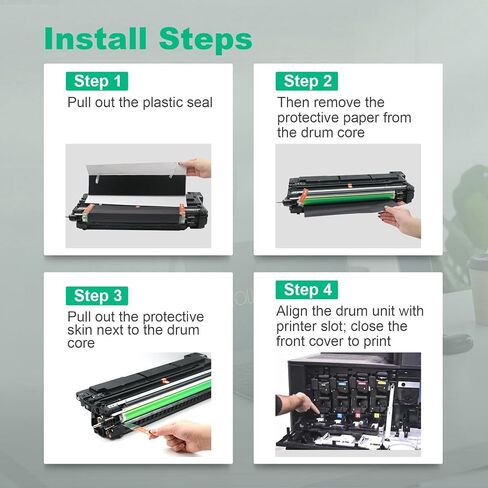 Install Steps

Step 1
Pull out the plastic seal

Step 2
Then remove the protective paper from the drum core

Step 3
Pull out the protective skin next to the drum core

Step 4
Align the drum unit with printer slot; close the front cover to print