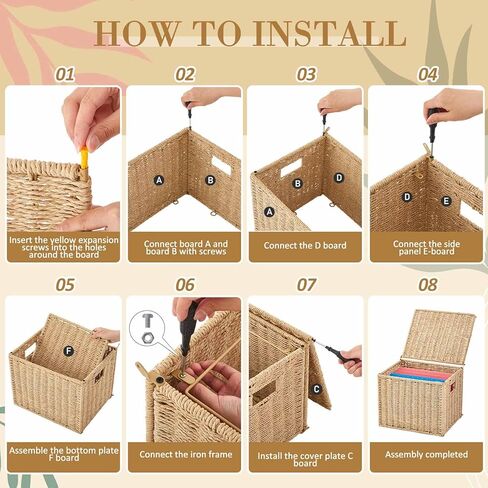 HOW TO INSTALL

01

Insert the yellow expansion screws into the holes around the board

02

A

B

Connect board A and board B with screws

03

A

B

D

Connect the D board

04

D

E

Connect the side panel E-board

05

F

Assemble the bottom plate F board

06

Connect the iron frame

07

C

Install the cover plate C board

08

Assembly completed