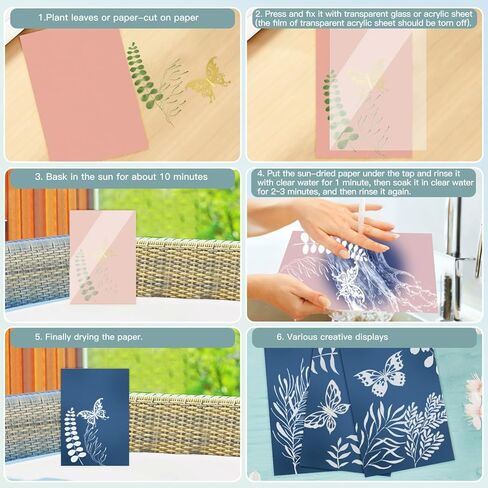 1.Plant leaves or paper-cut on paper

2. Press and fix it with transparent glass or acrylic sheet (the film of transparent acrylic sheet should be torn off).

3. Bask in the sun for about 10 minutes

4. Put the sun-dried paper under the tap and rinse it with clear water for 1 minute, then soak it in clear water for 2~3 minutes, and then rinse it again.

5. Finally drying the paper.

6. Various creative displays