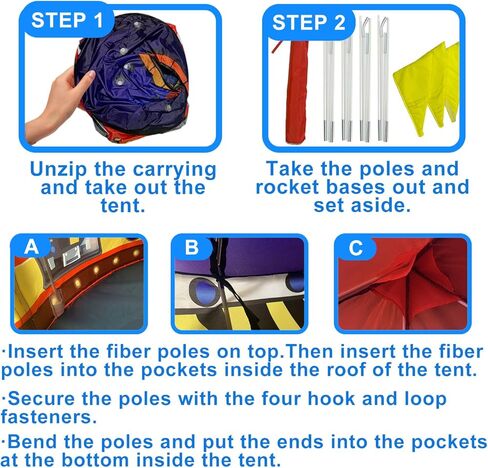 STEP 1

Unzip the carrying and take out the tent.

STEP 2

Take the poles and rocket bases out and set aside.

A

B

C

·Insert the fiber poles on top.Then insert the fiber poles into the pockets inside the roof of the tent.

·Secure the poles with the four hook and loop fasteners.

·Bend the poles and put the ends into the pockets at the bottom inside the tent.